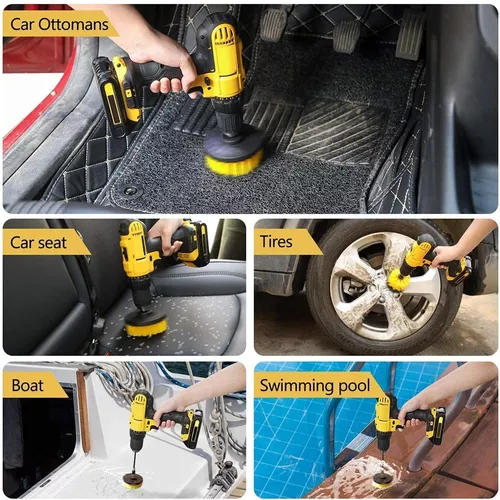 Car Ottomans

Car seat

Tires

Boat

Swimming pool